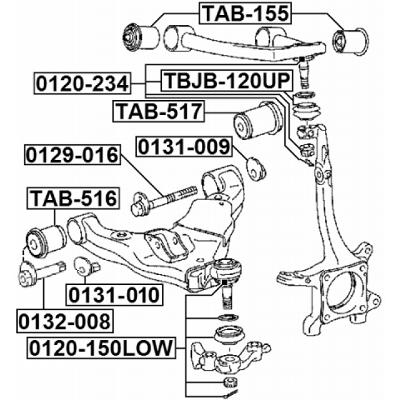 TAB-155
0120-234
TBJB-120UP
TAB-517
0131-009
0129-016
TAB-516
0131-010
0132-008
0120-150LOW