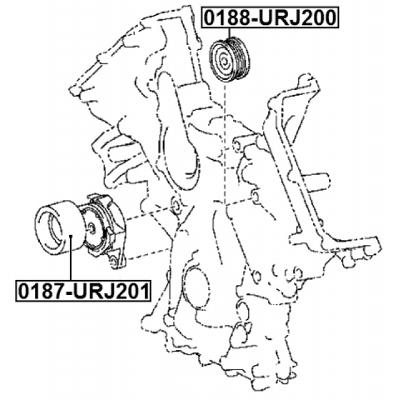 0188-URJ200

0187-URJ201