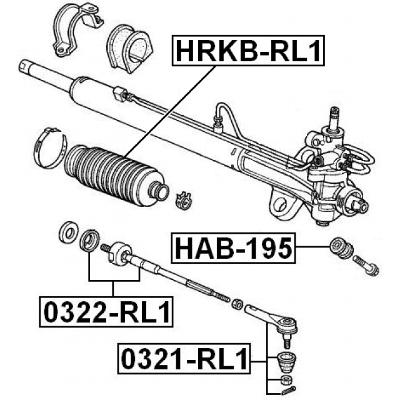 HRKB-RL1

HAB-195

0322-RL1

0321-RL1