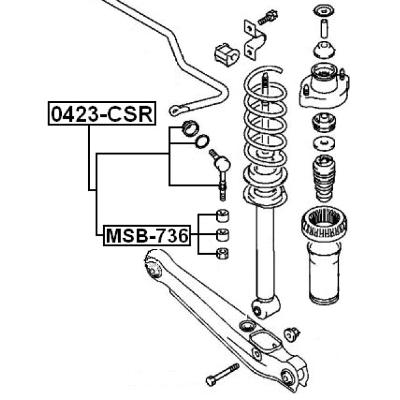 0423-CSR

MSB-736