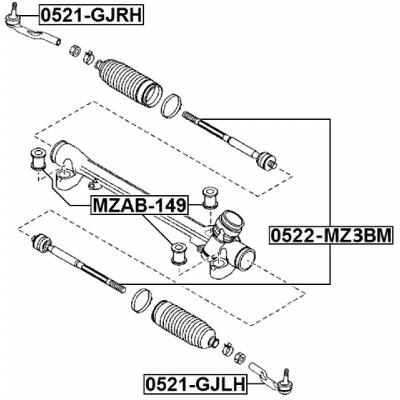 0521-GJRH

MZAB-149

0522-MZ3BM

0521-GJLH