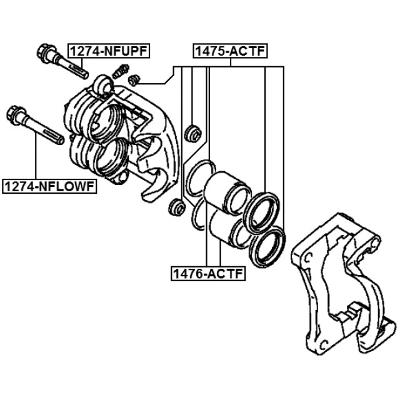 1274-NFUPF

1475-ACTF

1274-NFLOWF

1476-ACTF