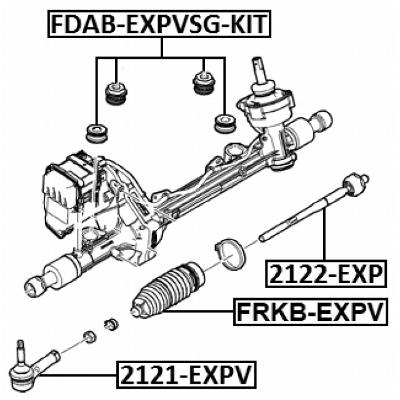 FDAB-EXPVSG-KIT

2122-EXP

FRKB-EXPV

2121-EXPV