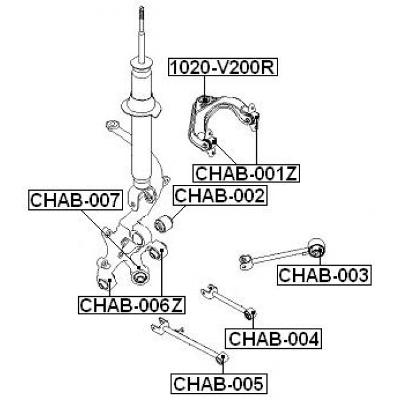 1020-V200R

CHAB-001Z

CHAB-007

CHAB-002

CHAB-003

CHAB-006Z

CHAB-004

CHAB-005