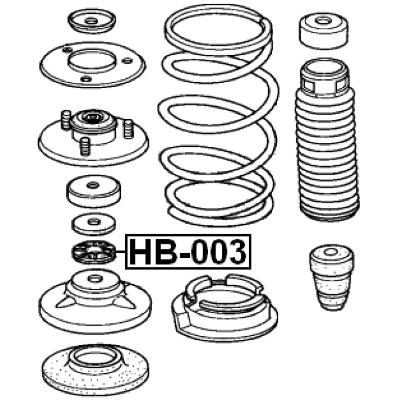 HB-003