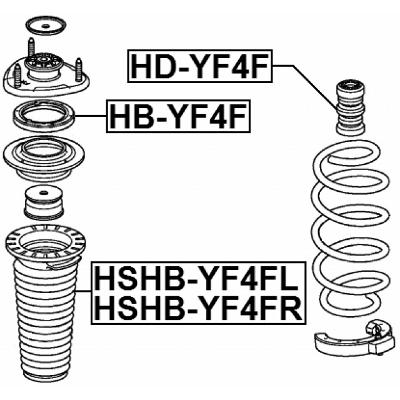 HD-YF4F

HB-YF4F

HSHB-YF4FL
HSHB-YF4FR