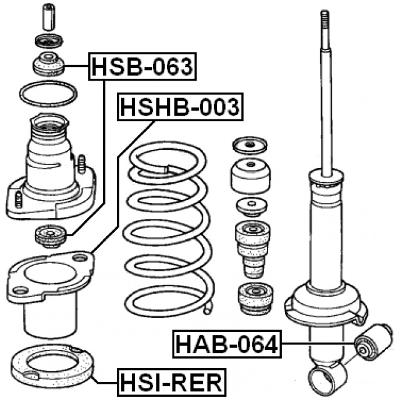 HSB-063

HSHB-003

HAB-064

HSI-RER