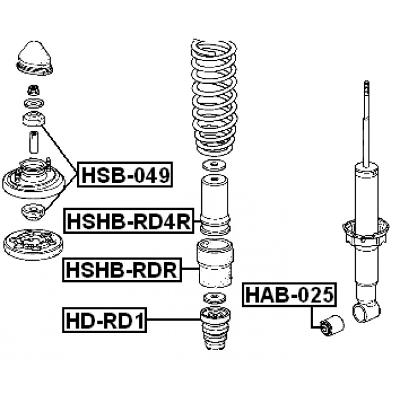 HSB-049

HSHB-RD4R

HSHB-RDR

HD-RD1

HAB-025