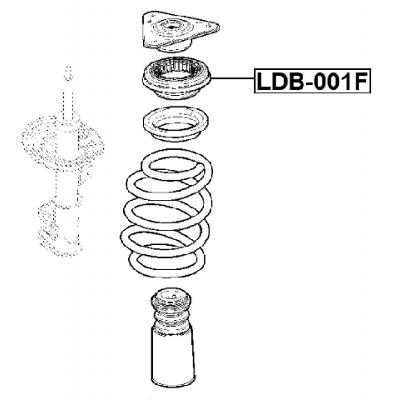 LDB-001F