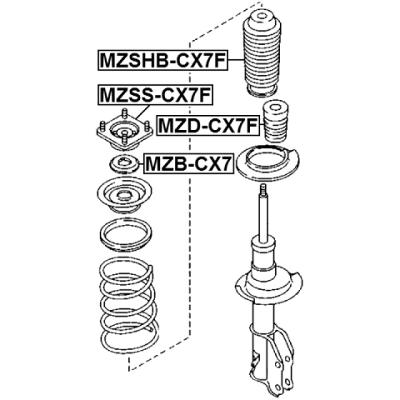 MZSHB-CX7F
MZSS-CX7F
MZD-CX7F
MZB-CX7