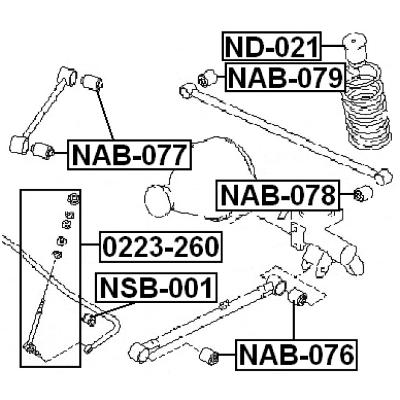 ND-021
NAB-079
NAB-077
NAB-078
0223-260
NSB-001
NAB-076