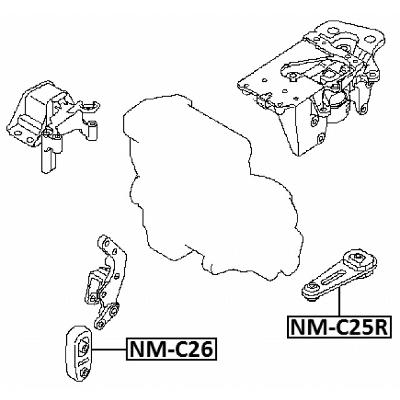 NM-C25R

NM-C26