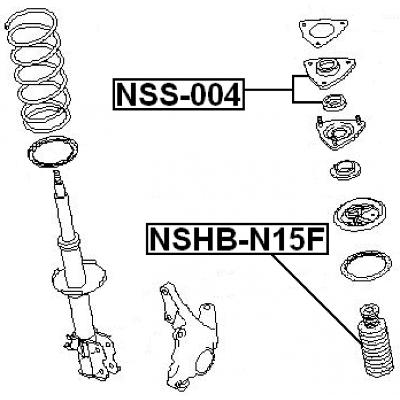 NSS-004

NSHB-N15F