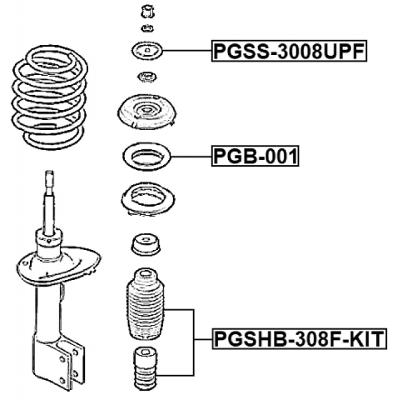 PGSS-3008UPF

PGB-001

PGSHB-308F-KIT