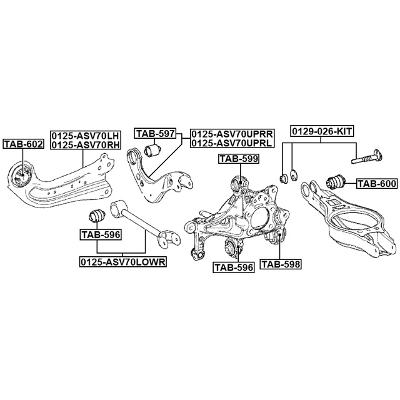 TAB-602
0125-ASV70LH
0125-ASV70RH
TAB-597
0125-ASV70UPRR
0125-ASV70UPRL
0129-026-KIT
TAB-599
TAB-600
TAB-596
0125-ASV70LOWR
TAB-596
TAB-598