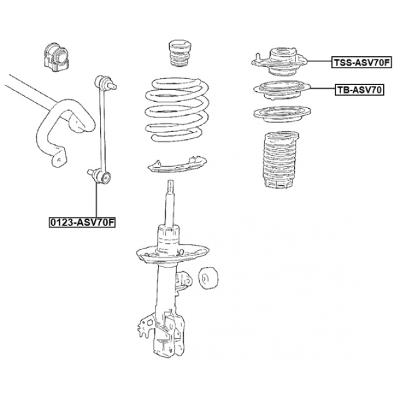 TSS-ASV70F
TB-ASV70
0123-ASV70F