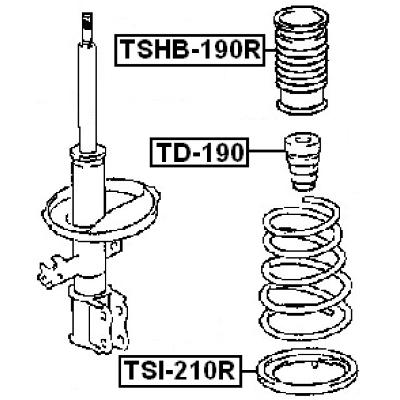 TSHB-190R

TD-190

TSI-210R