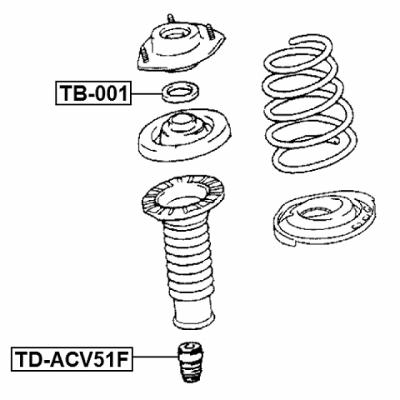 TB-001

TD-ACV51F