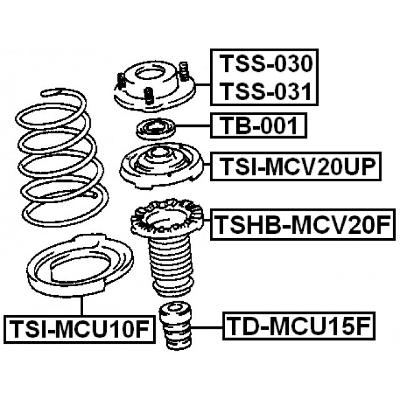 TSS-030
TSS-031

TB-001

TSI-MCV20UP

TSHB-MCV20F

TSI-MCU10F

TD-MCU15F