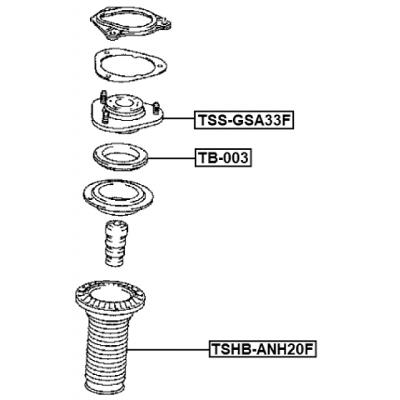 TSS-GSA33F

TB-003

TSHB-ANH20F